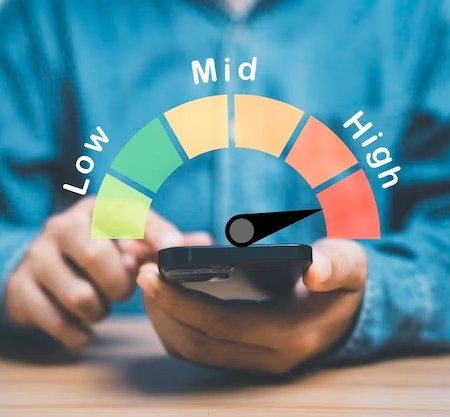 Low
Mid
High